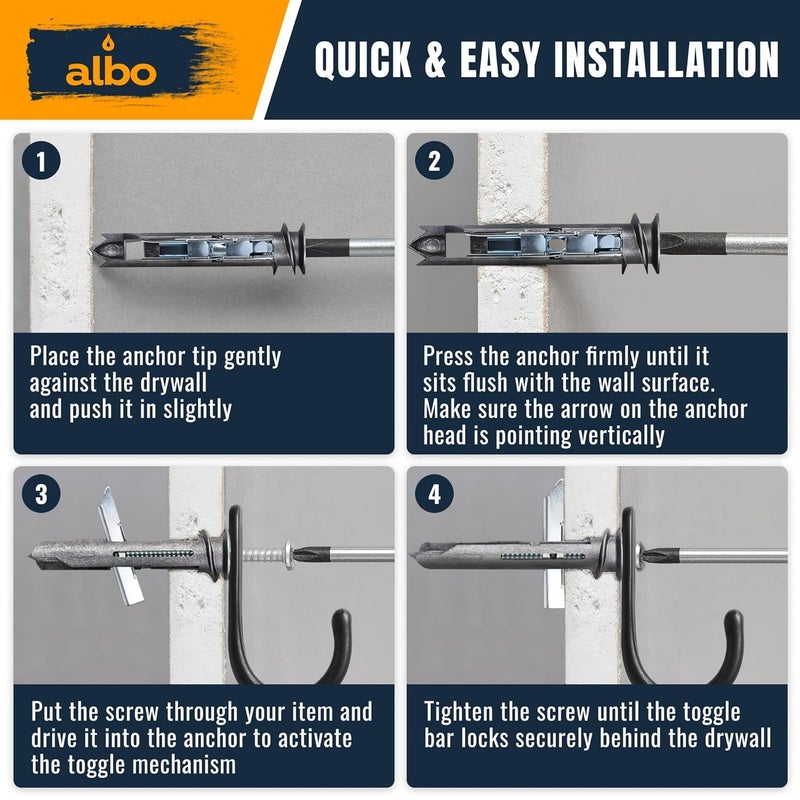 albo

QUICK & EASY INSTALLATION

1

Place the anchor tip gently against the drywall and push it in slightly

2

Press the anchor firmly until it sits flush with the wall surface. Make sure the arrow on the anchor head is pointing vertically

3

Put the screw through your item and drive it into the anchor to activate the toggle mechanism

4

Tighten the screw until the toggle bar locks securely behind the drywall